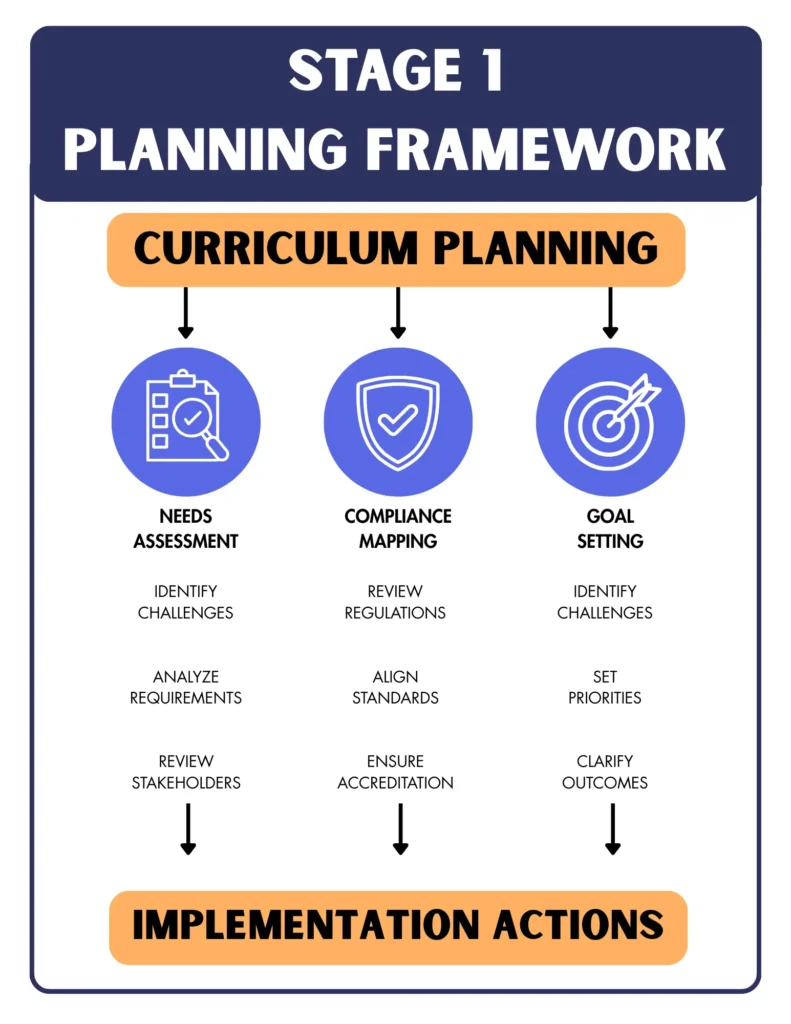 STAGE 1
PLANNING FRAMEWORK

CURRICULUM PLANNING

NEEDS ASSESSMENT

IDENTIFY CHALLENGES

ANALYZE REQUIREMENTS

REVIEW STAKEHOLDERS

COMPLIANCE MAPPING

REVIEW REGULATIONS

ALIGN STANDARDS

ENSURE ACCREDITATION

GOAL SETTING

IDENTIFY CHALLENGES

SET PRIORITIES

CLARIFY OUTCOMES

IMPLEMENTATION ACTIONS